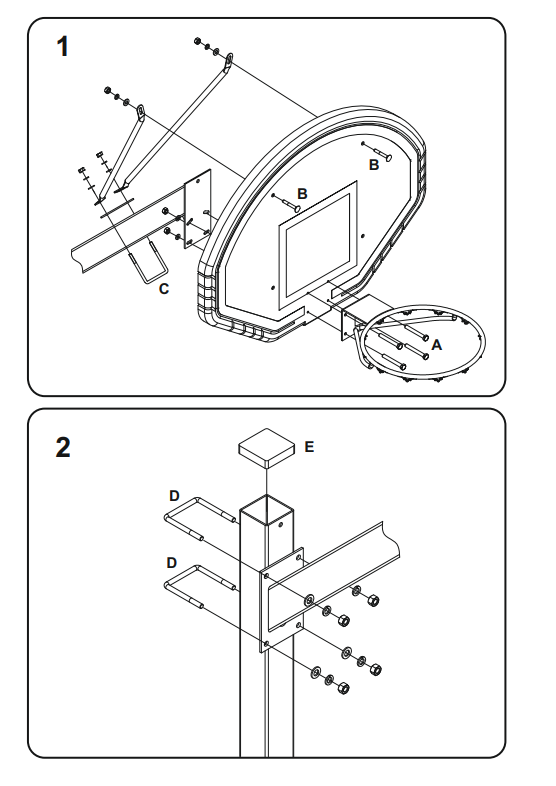 1

B

B

C

A

2

E

D

D